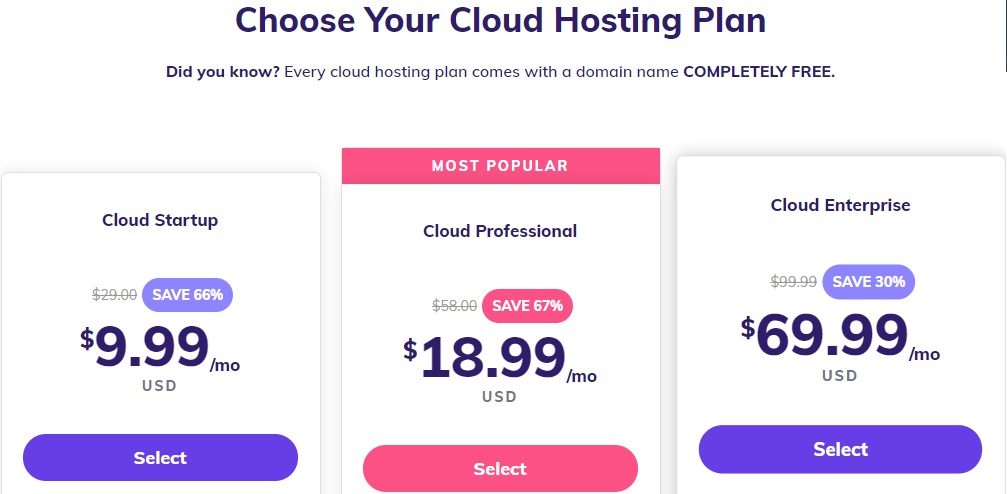 Choose Your Cloud Hosting Plan

Did you know? Every cloud hosting plan comes with a domain name COMPLETELY FREE.

Cloud Startup

$29.00 SAVE 66%

$9.99/mo

USD

Select

MOST POPULAR

Cloud Professional

$58.00 SAVE 67%

$18.99/mo

USD

Select

Cloud Enterprise

$99.99 SAVE 30%

$69.99/mo

USD

Select