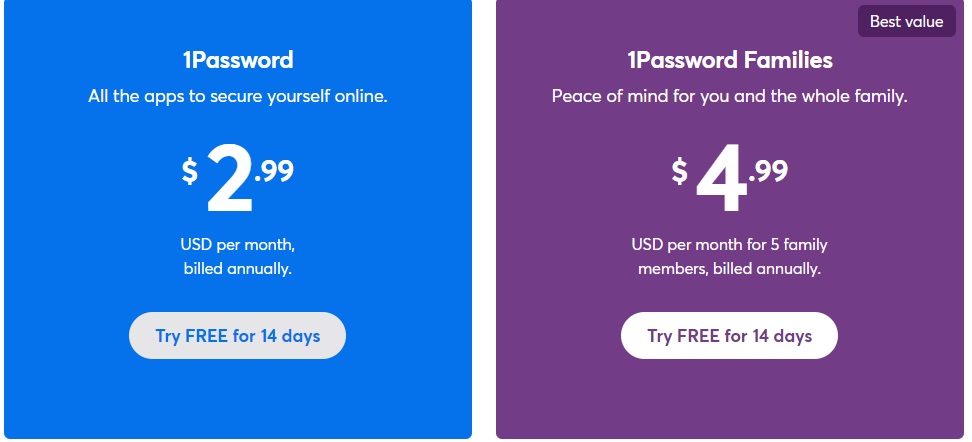 1Password

All the apps to secure yourself online.

$ 2.99

USD per month, billed annually.

Try FREE for 14 days

Best value

1Password Families

Peace of mind for you and the whole family.

$ 4.99

USD per month for 5 family members, billed annually.

Try FREE for 14 days